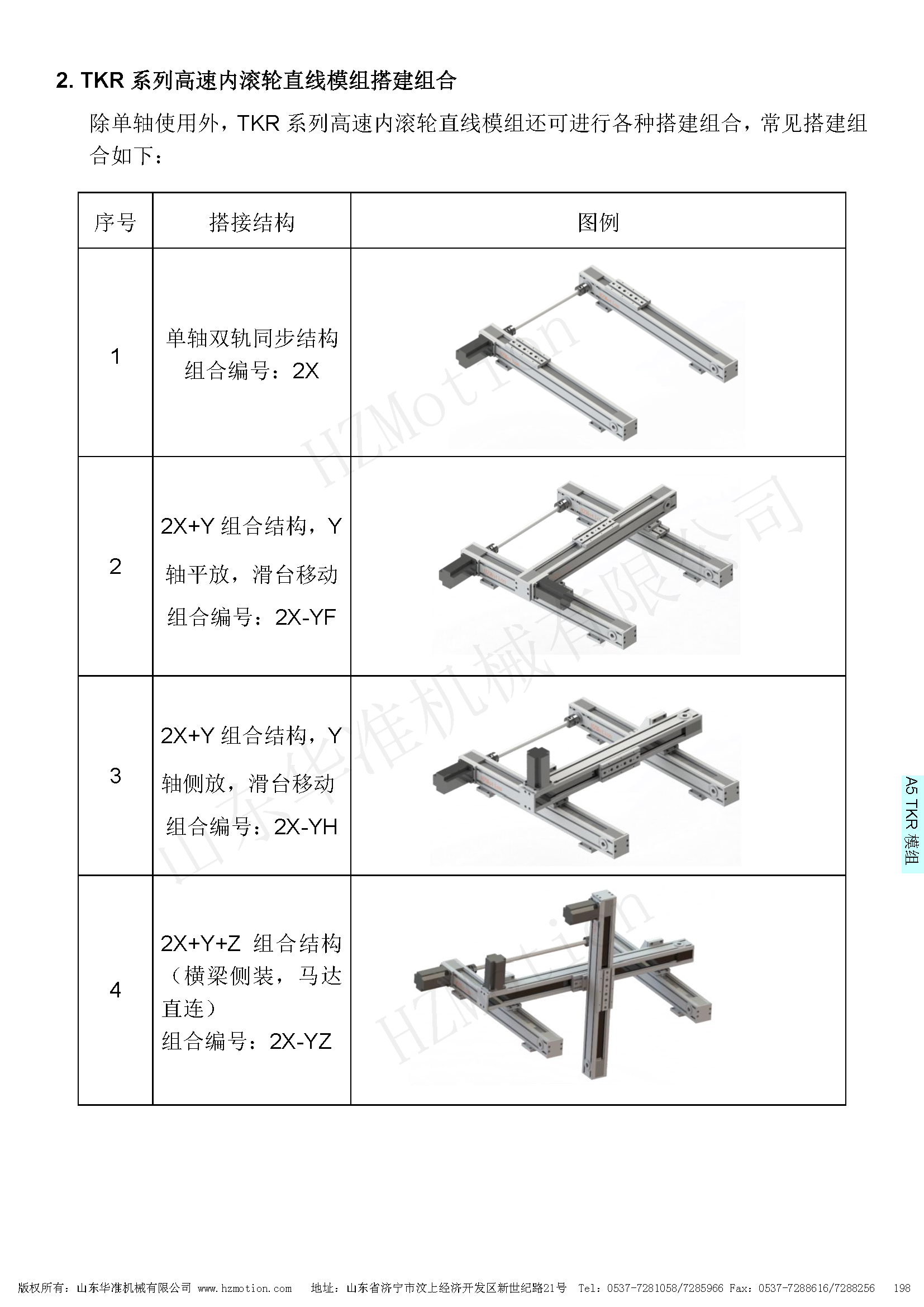 2. TKR 系列高速内滚轮直线模组搭建组合

除单轴使用外，TKR 系列高速内滚轮直线模组还可进行各种搭建组合，常见搭建组合如下：

| 序号 | 搭接结构 | 图例 |
|---|---|---|
| 1 | 单轴双轨同步结构 组合编号：2X | |
| 2 | 2X+Y 组合结构，Y 轴平放，滑台移动 组合编号：2X-YF | |
| 3 | 2X+Y 组合结构，Y 轴侧放，滑台移动 组合编号：2X-YH | |
| 4 | 2X+Y+Z 组合结构（横梁侧装，马达直连） 组合编号：2X-YZ | |

HZMotion
山东华准机械有限公司
HZMotion

A5 TKR 模组

版权所有：山东华准机械有限公司 www.hzmotion.com 地址：山东省济宁市汶上经济开发区新世纪路21号 Tel：0537-7281058/7285966 Fax：0537-7288616/7288256 198